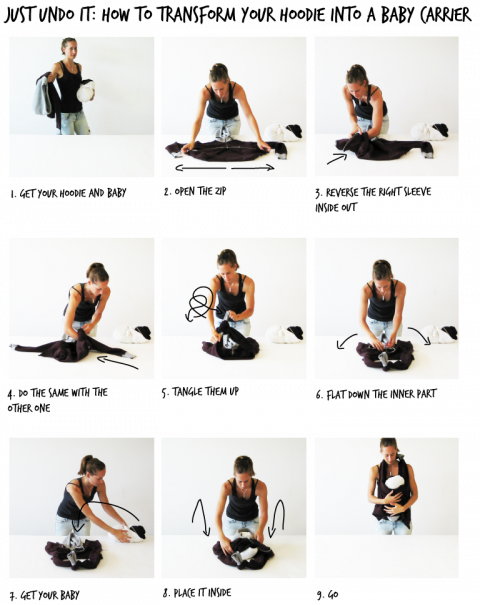 JUST UNDO IT: HOW TO TRANSFORM YOUR HOODIE INTO A BABY CARRIER

1. GET YOUR HOODIE AND BABY

2. OPEN THE ZIP

3. REVERSE THE RIGHT SLEEVE INSIDE OUT

4. DO THE SAME WITH THE OTHER ONE

5. TANGLE THEM UP

6. FLAT DOWN THE INNER PART

7. GET YOUR BABY

8. PLACE IT INSIDE

9. GO